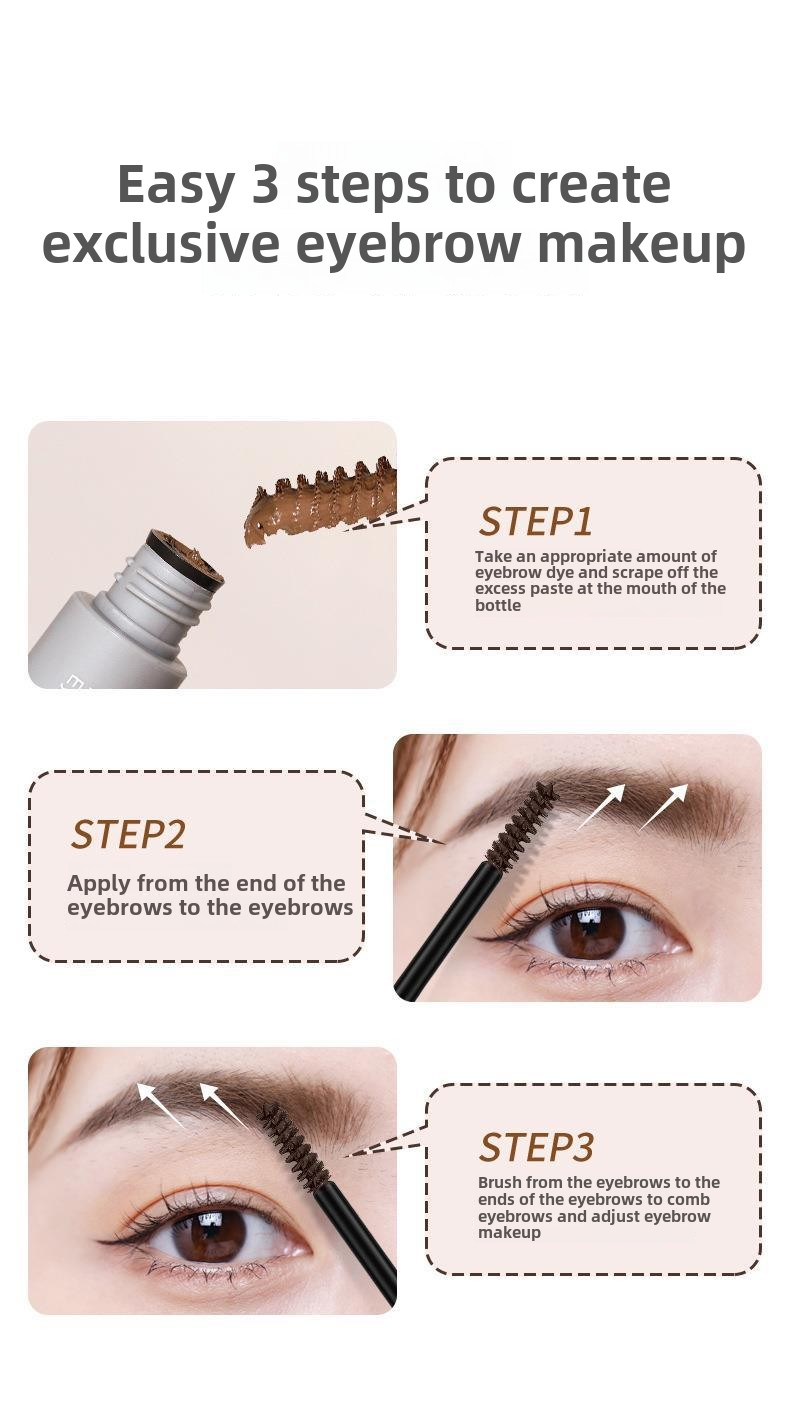 Easy 3 steps to create exclusive eyebrow makeup

STEP1
Take an appropriate amount of eyebrow dye and scrape off the excess paste at the mouth of the bottle

STEP2
Apply from the end of the eyebrows to the eyebrows

STEP3
Brush from the eyebrows to the ends of the eyebrows to comb eyebrows and adjust eyebrow makeup